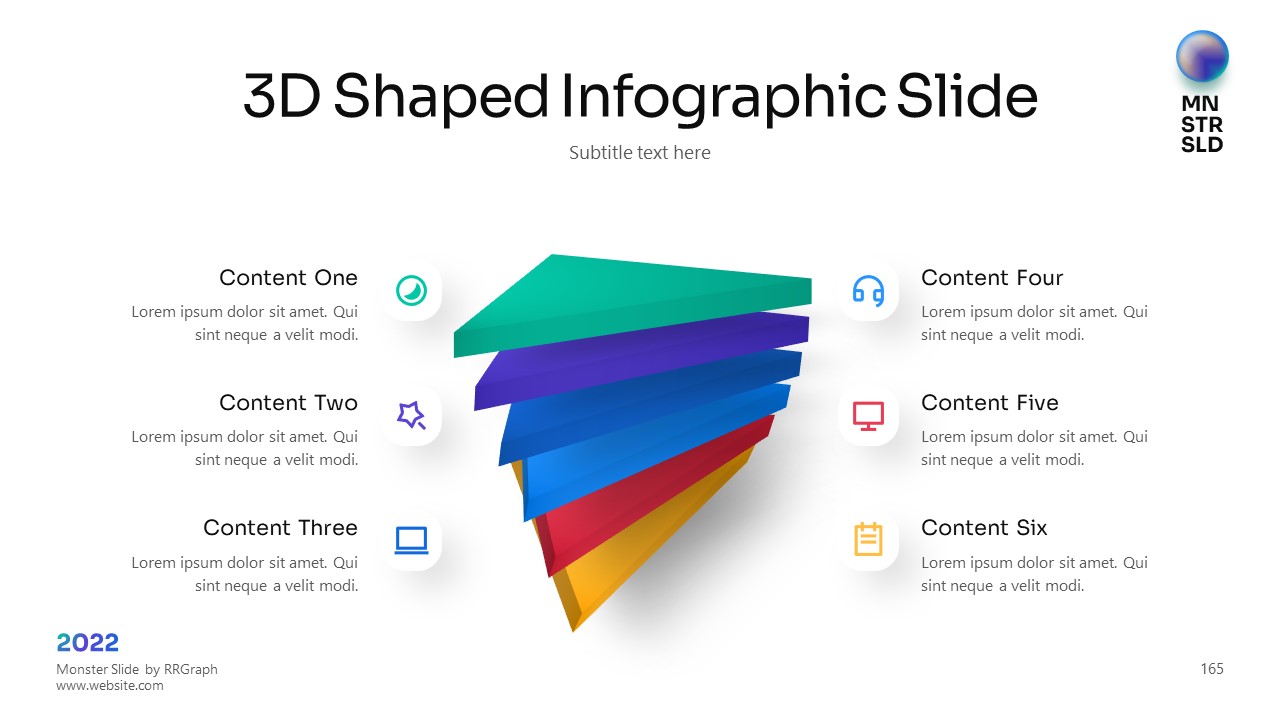 3D Shaped Infographic Slide

Subtitle text here

MN
STR
SLD

Content One
Lorem ipsum dolor sit amet. Qui sint neque a velit modi.

Content Two
Lorem ipsum dolor sit amet. Qui sint neque a velit modi.

Content Three
Lorem ipsum dolor sit amet. Qui sint neque a velit modi.

Content Four
Lorem ipsum dolor sit amet. Qui sint neque a velit modi.

Content Five
Lorem ipsum dolor sit amet. Qui sint neque a velit modi.

Content Six
Lorem ipsum dolor sit amet. Qui sint neque a velit modi.

2022
Monster Slide by RRGraph
www.website.com

165